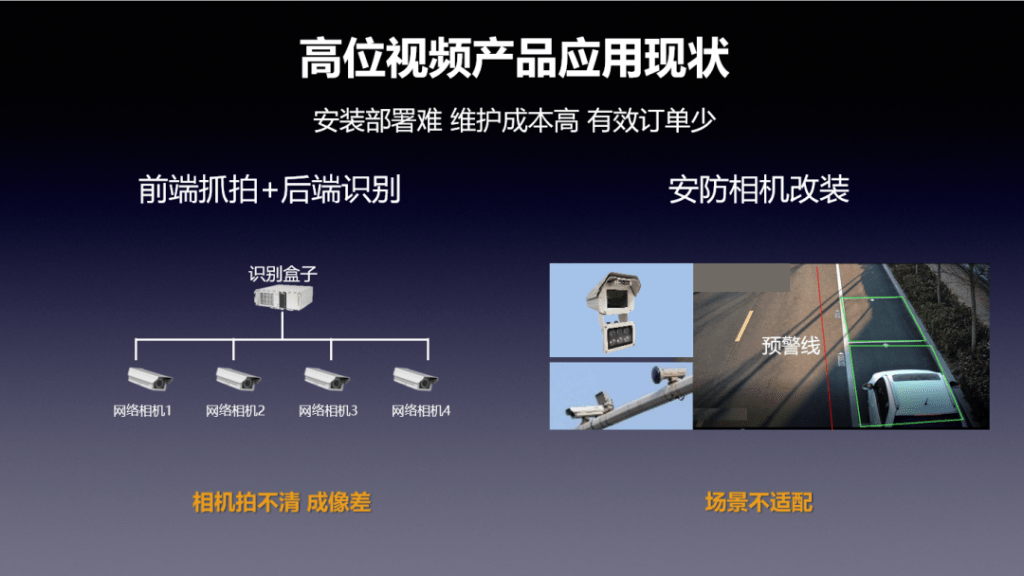 高位视频产品应用现状

安装部署难 维护成本高 有效订单少

前端抓拍+后端识别

识别盒子

网络相机1 网络相机2 网络相机3 网络相机4

相机拍不清 成像差

安防相机改装

预警线

场景不适配